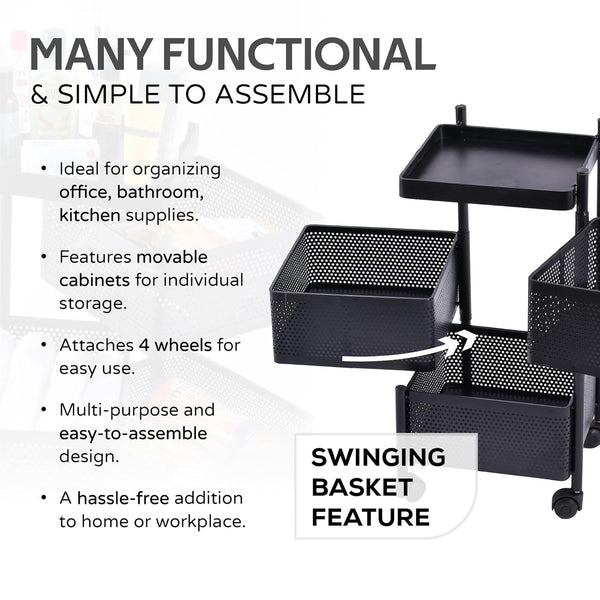 MANY FUNCTIONAL
& SIMPLE TO ASSEMBLE

• Ideal for organizing office, bathroom, kitchen supplies.

• Features movable cabinets for individual storage.

• Attaches 4 wheels for easy use.

• Multi-purpose and easy-to-assemble design.

• A hassle-free addition to home or workplace.

SWINGING
BASKET
FEATURE